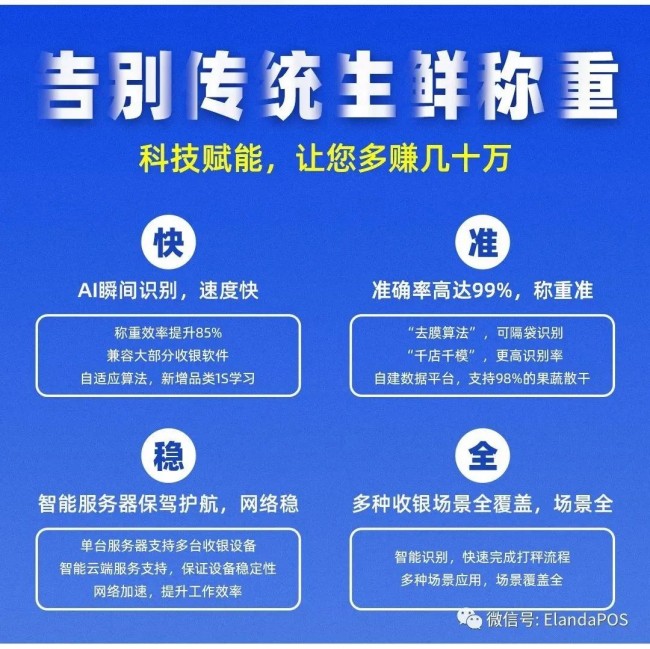 告别传统生鲜称重

科技赋能，让您多赚几十万

快

AI瞬间识别，速度快

称重效率提升85%
兼容大部分收银软件
自适应算法，新增品类1S学习

准

准确率高达99%，称重准

“去膜算法”，可隔袋识别
“千店千模”，更高识别率
自建数据平台，支持98%的果蔬散干

稳

智能服务器保驾护航，网络稳

单台服务器支持多台收银设备
智能云端服务支持，保证设备稳定性
网络加速，提升工作效率

全

多种收银场景全覆盖，场景全

智能识别，快速完成打秤流程
多种场景应用，场景覆盖全

微信号: ElandaPOS